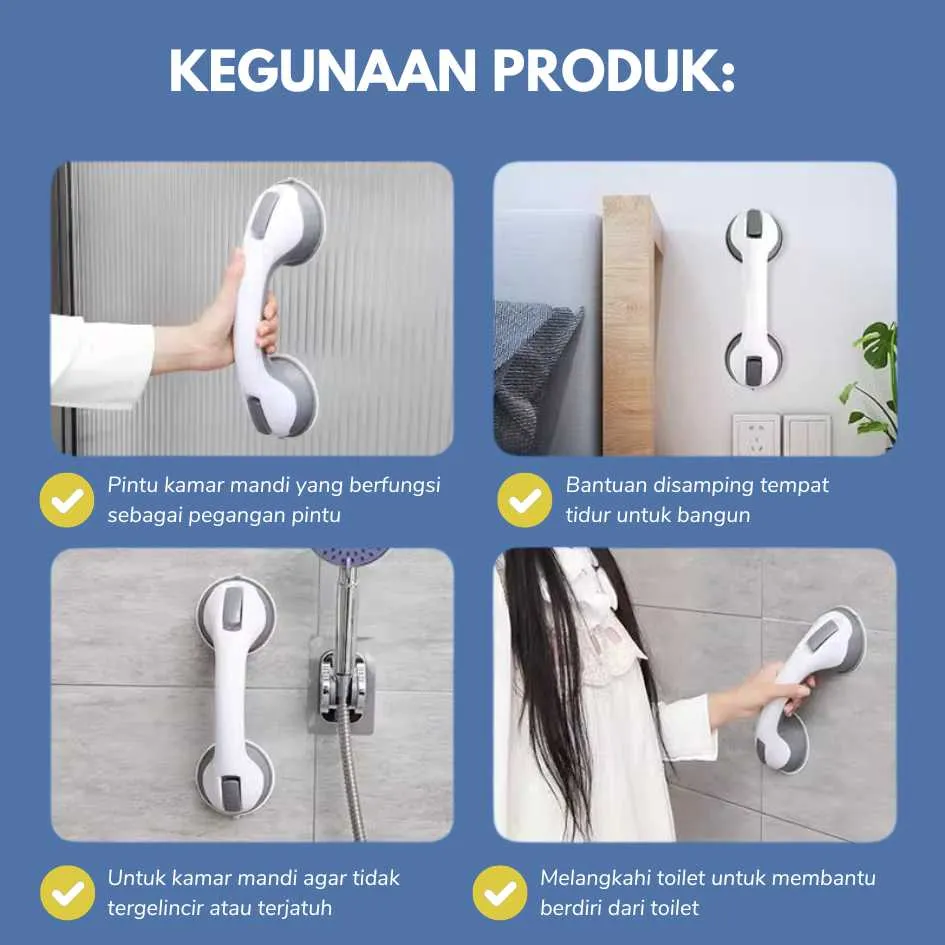 KEGUNAAN PRODUK:

Pintu kamar mandi yang berfungsi sebagai pegangan pintu

Bantuan disamping tempat tidur untuk bangun

Untuk kamar mandi agar tidak tergelincir atau terjatuh

Melangkahi toilet untuk membantu berdiri dari toilet